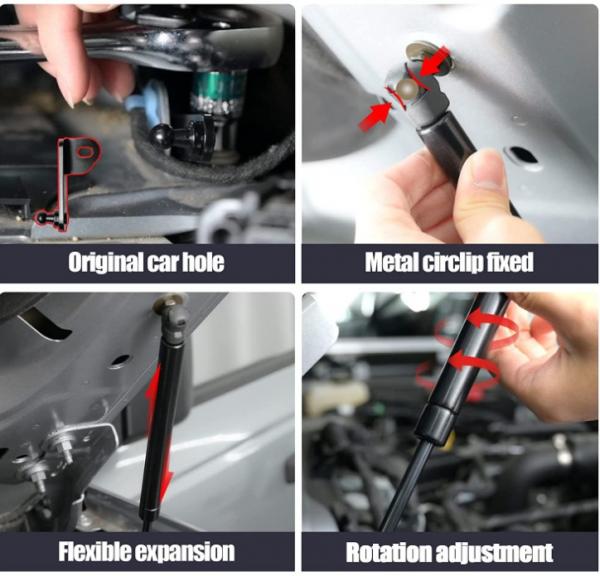 Original car hole

Metal circlip fixed

Flexible expansion

Rotation adjustment