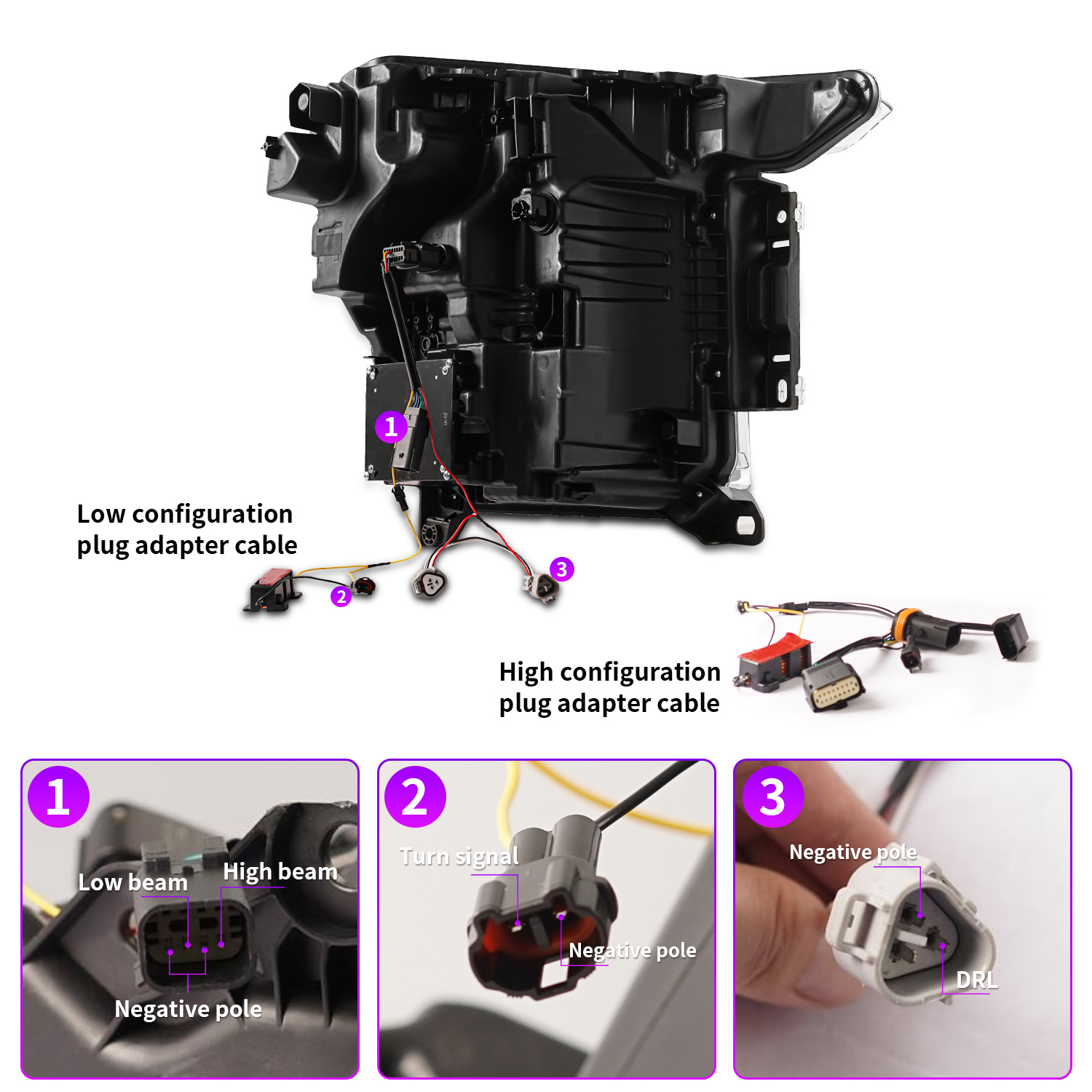 1

Low configuration plug adapter cable

2

3

High configuration plug adapter cable

1

Low beam

High beam

Negative pole

2

Turn signal

Negative pole

3

Negative pole

DRL